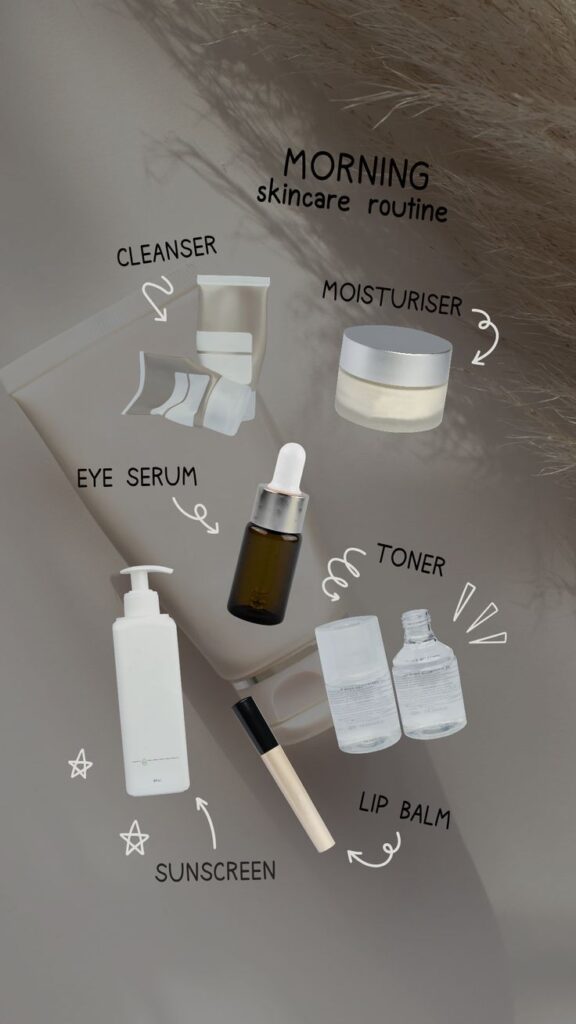 MORNING
skincare routine

CLEANSER

MOISTURISER

EYE SERUM

TONER

LIP BALM

SUNSCREEN